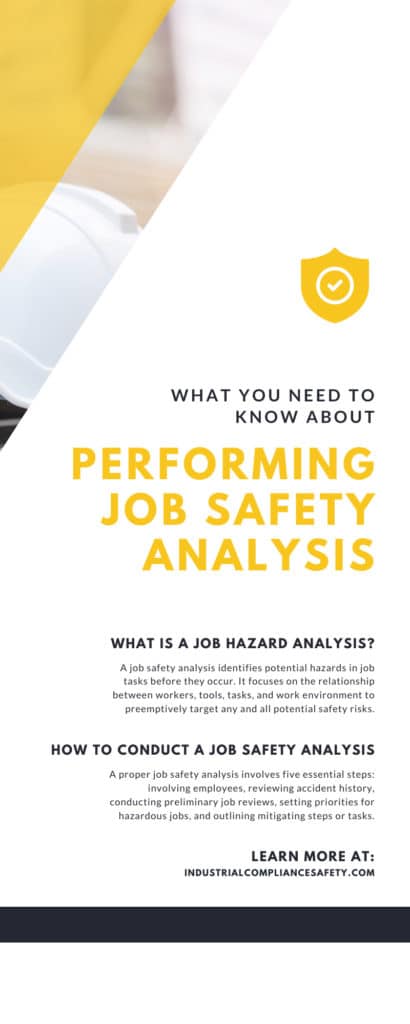 WHAT YOU NEED TO KNOW ABOUT

PERFORMING JOB SAFETY ANALYSIS

WHAT IS A JOB HAZARD ANALYSIS?

A job safety analysis identifies potential hazards in job tasks before they occur. It focuses on the relationship between workers, tools, tasks, and work environment to preemptively target any and all potential safety risks.

HOW TO CONDUCT A JOB SAFETY ANALYSIS

A proper job safety analysis involves five essential steps: involving employees, reviewing accident history, conducting preliminary job reviews, setting priorities for hazardous jobs, and outlining mitigating steps or tasks.

LEARN MORE AT:
INDUSTRIALCOMPLIANCESAFETY.COM